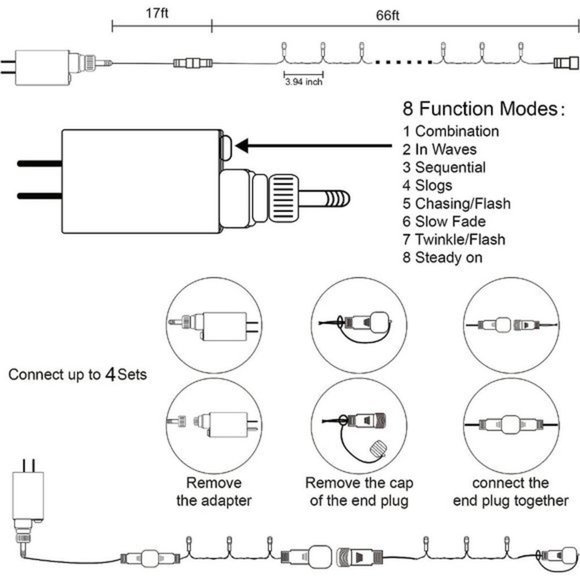 17ft
66ft
3.94 inch

8 Function Modes:
1 Combination
2 In Waves
3 Sequential
4 Slogs
5 Chasing/Flash
6 Slow Fade
7 Twinkle/Flash
8 Steady on

Connect up to 4 Sets

Remove the adapter

Remove the cap of the end plug

connect the end plug together